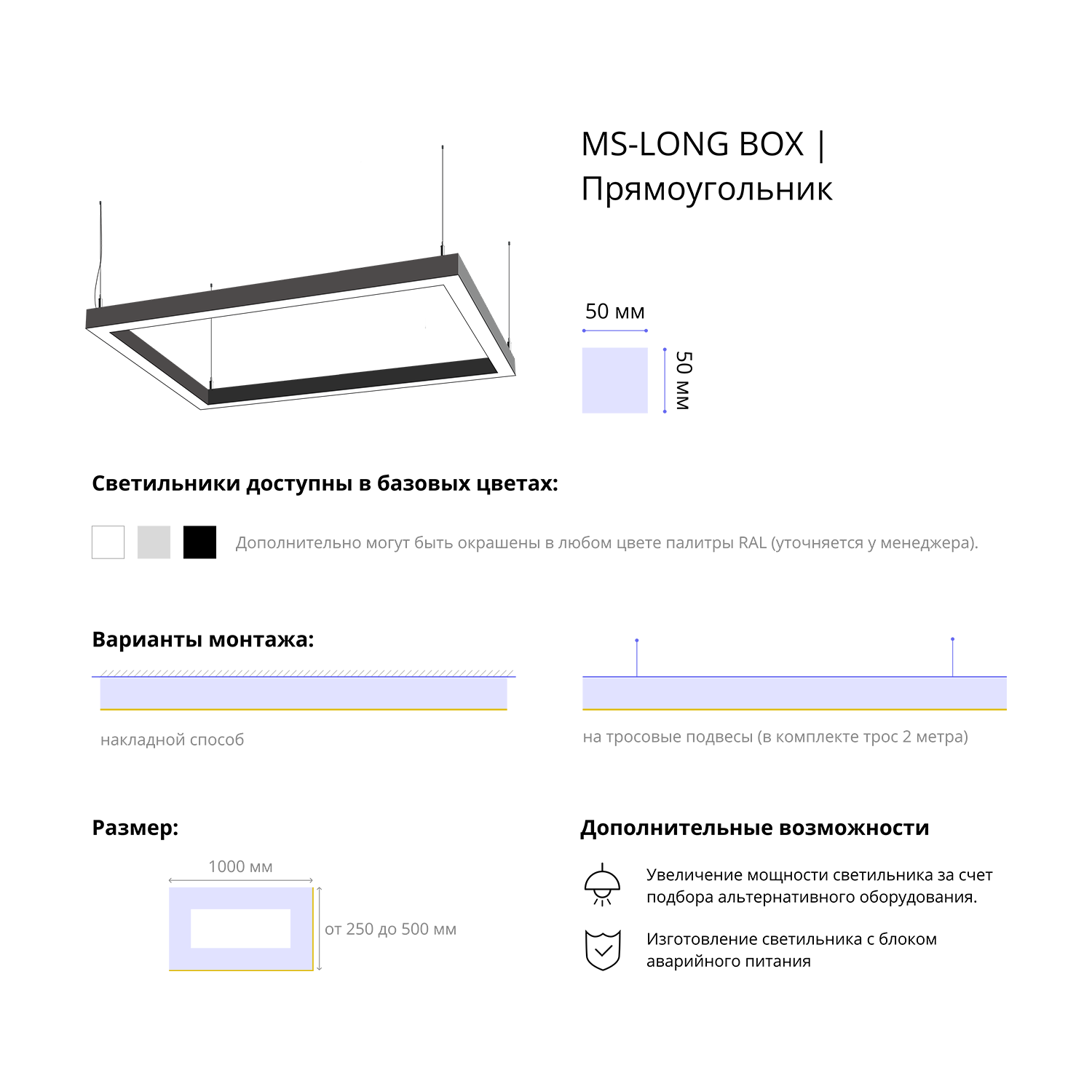 MS-LONG BOX |
Прямоугольник

50 мм

50 мм

Светильники доступны в базовых цветах:

Дополнительно могут быть окрашены в любом цвете палитры RAL (уточняется у менеджера).

Варианты монтажа:

накладной способ

на тросовые подвесы (в комплекте трос 2 метра)

Размер:

1000 мм

от 250 до 500 мм

Дополнительные возможности

Увеличение мощности светильника за счет подбора альтернативного оборудования.

Изготовление светильника с блоком аварийного питания